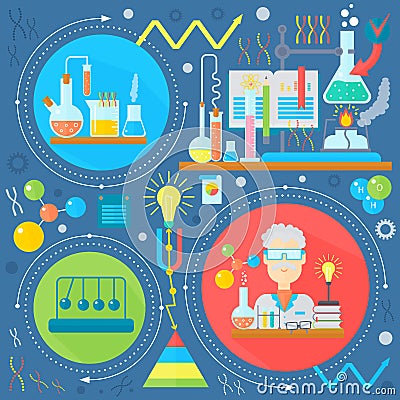 H
O
H

dreamstime.com