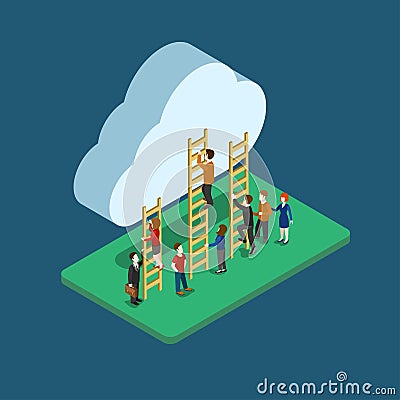 dreamstime.com