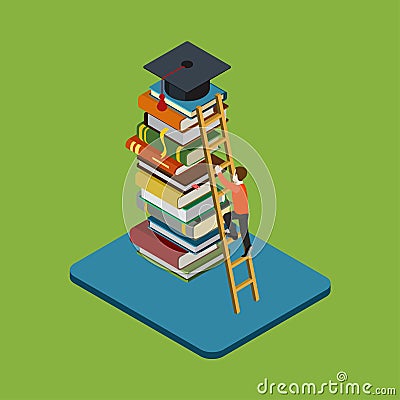 dreamstime.com