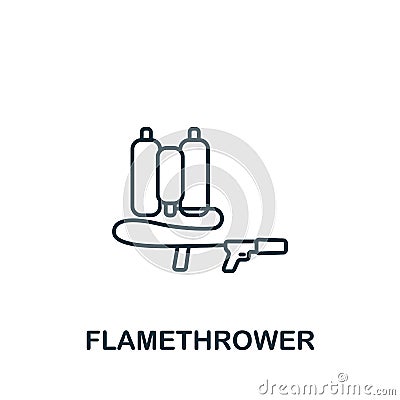 FLAMETHROWER

dreamstime.com