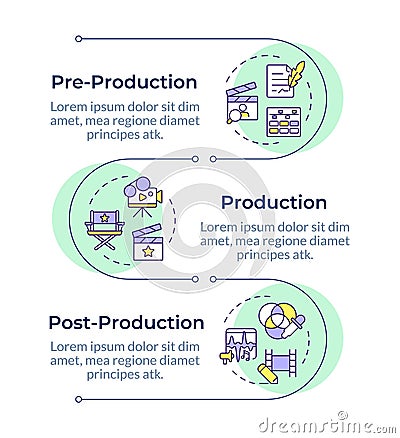 Pre-Production

Lorem ipsum dolor sit dim amet, mea regione diamet principes atk.

Production

Lorem ipsum dolor sit dim amet, mea regione diamet principes atk.

Post-Production

Lorem ipsum dolor sit dim amet, mea regione diamet principes atk.

dreamstime.com