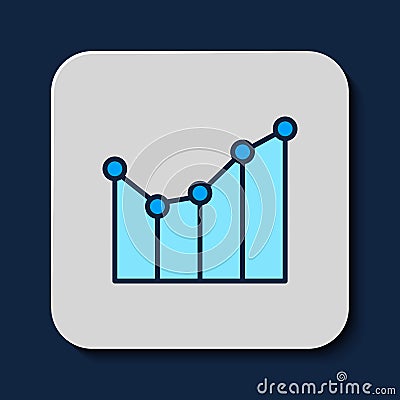 dreamstime.com