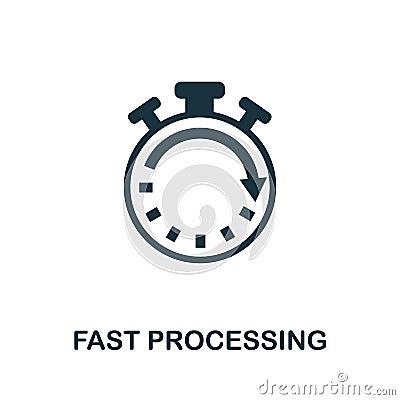 FAST PROCESSING

dreamstime.com