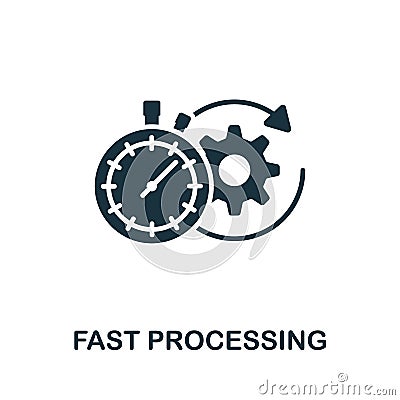 FAST PROCESSING

dreamstime.com