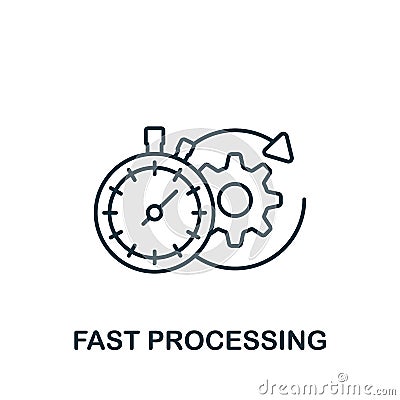 FAST PROCESSING

dreamstime.com