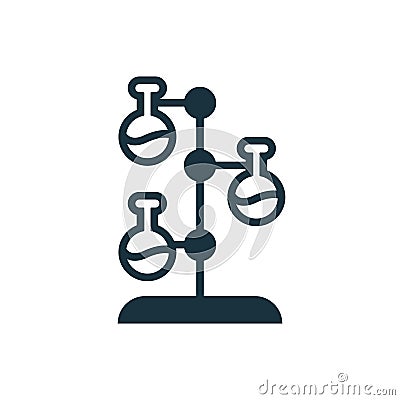 dreamstime.com