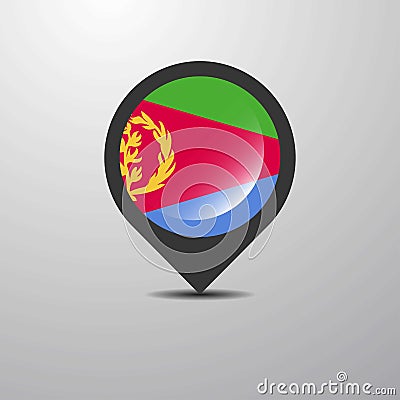 dreamstime.com