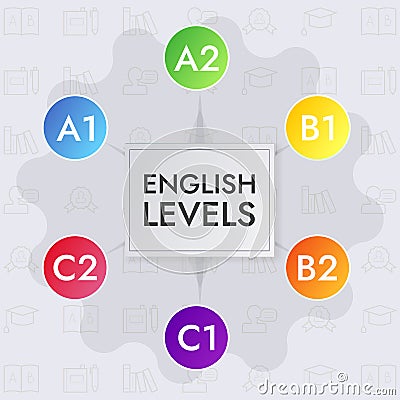 A2

A1

B1

ENGLISH LEVELS

C2

B2

C1

dreamstime.com