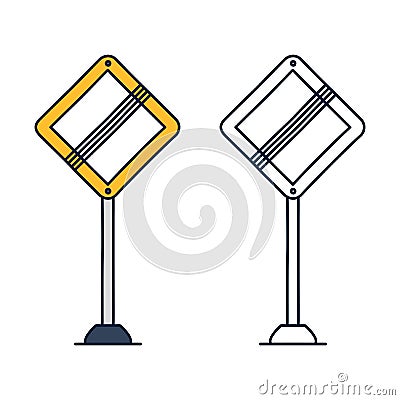 dreamstime.com