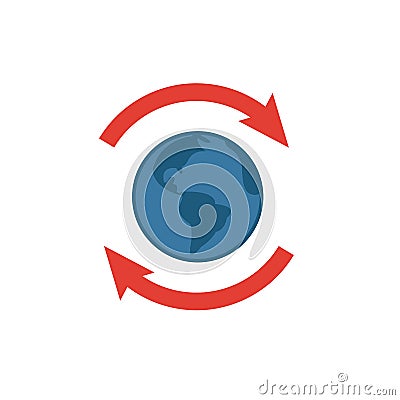 dreamstime.com