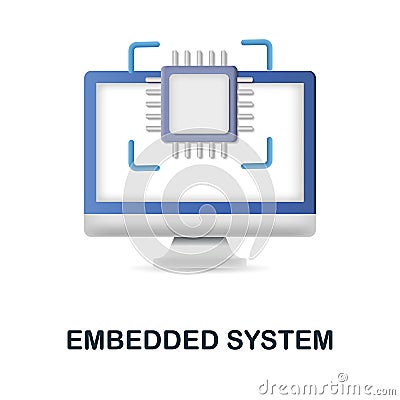 EMBEDDED SYSTEM

dreamstime.com