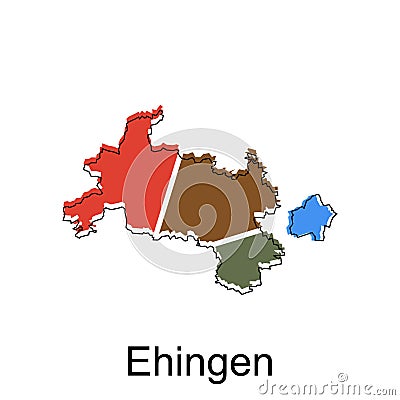 Ehingen

dreamstime.com