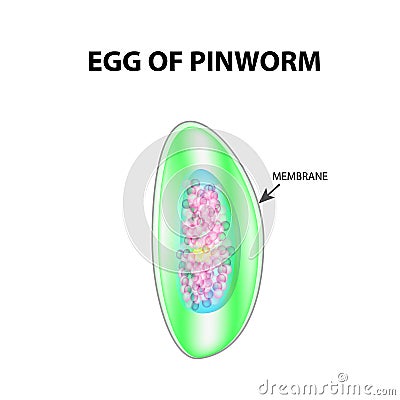 EGG OF PINWORM

MEMBRANE

dreamstime.com