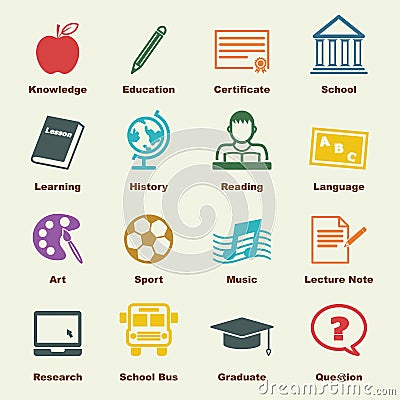 Knowledge
Education
Certificate
School

Lesson
Learning
History
Reading
A B C
Language

Art
Sport
Music
Lecture Note

Research
School Bus
Graduate
?
Question

dreamstime.com