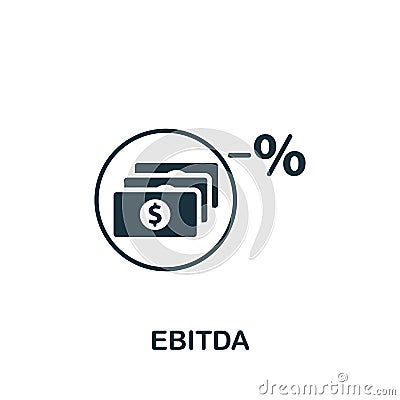 $
−%

EBITDA

dreamstime.com