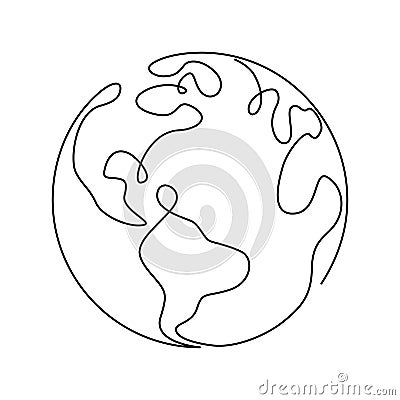 dreamstime.com