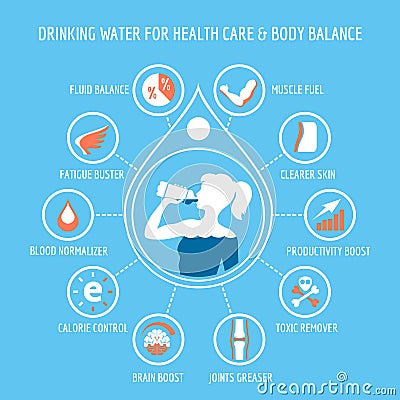 DRINKING WATER FOR HEALTH CARE & BODY BALANCE

FLUID BALANCE

%

%

MUSCLE FUEL

FATIGUE BUSTER

CLEARER SKIN

BLOOD NORMALIZER

PRODUCTIVITY BOOST

e

CALORIE CONTROL

TOXIC REMOVER

BRAIN BOOST

JOINTS GREASER

dreamstime.com