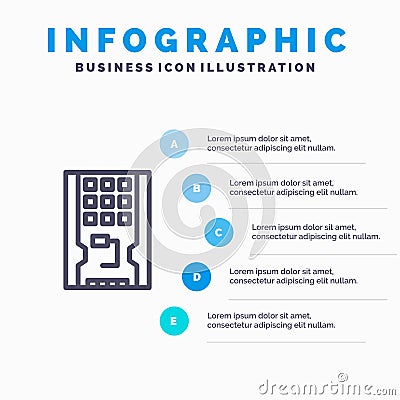 INFOGRAPHIC
BUSINESS ICON ILLUSTRATION

A
Lorem ipsum dolor sit amet, consectetur adipiscing elit nullam.

B
Lorem ipsum dolor sit amet, consectetur adipiscing elit nullam.

C
Lorem ipsum dolor sit amet, consectetur adipiscing elit nullam.

D
Lorem ipsum dolor sit amet, consectetur adipiscing elit nullam.

E
Lorem ipsum dolor sit amet, consectetur adipiscing elit nullam.

dreamstime.com