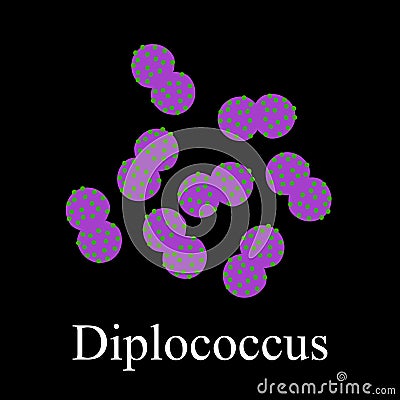 Diplococcus

dreamstime.com