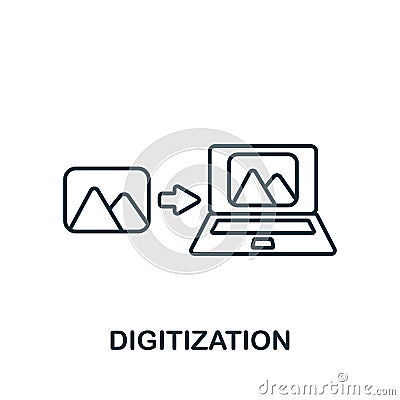 DIGITIZATION

dreamstime.com