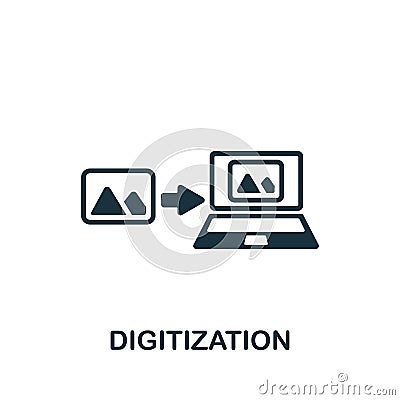 DIGITIZATION

dreamstime.com