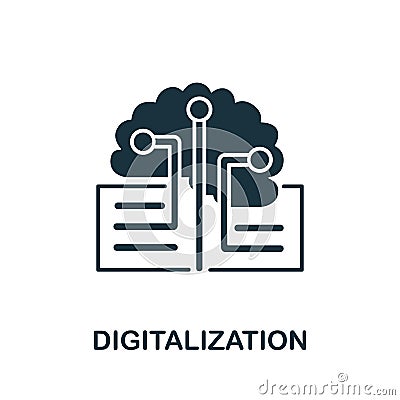 DIGITALIZATION

dreamstime.com