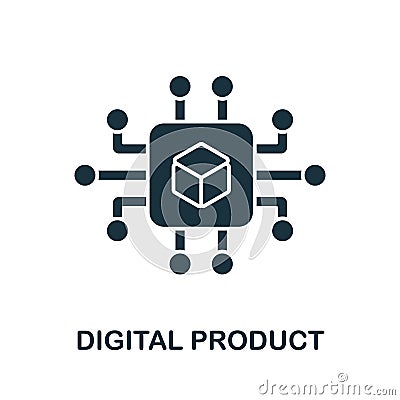 DIGITAL PRODUCT

dreamstime.com