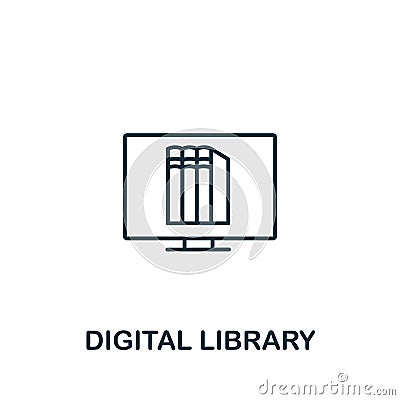 DIGITAL LIBRARY

dreamstime.com