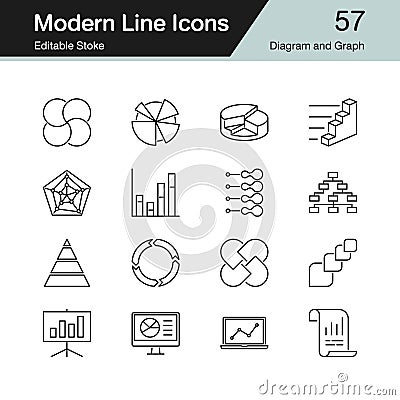 Modern Line Icons
Editable Stoke
57
Diagram and Graph

dreamstime.com