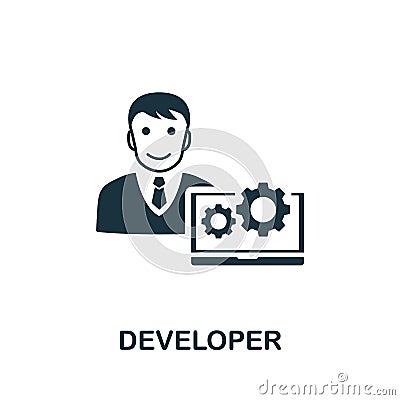 DEVELOPER

dreamstime.com