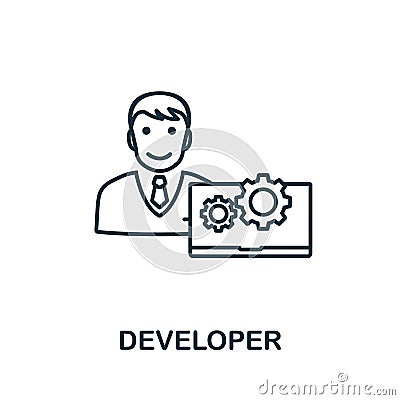 DEVELOPER

dreamstime.com