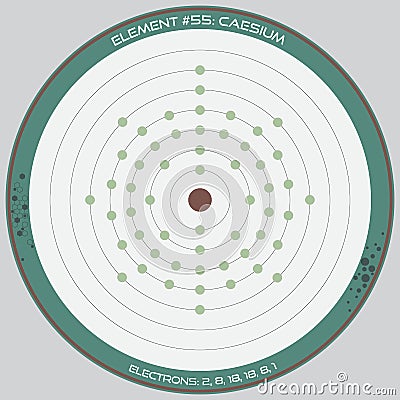 ELEMENT #55: CAESIUM

ELECTRONS: 2, 8, 18, 18, 8, 1

© dreamstime.com