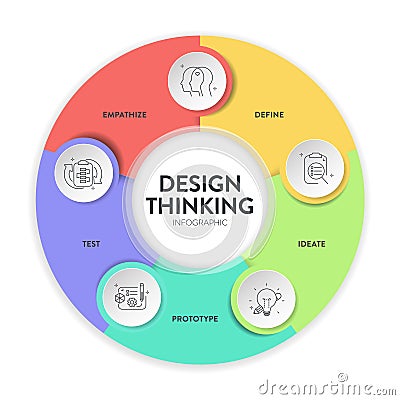 EMPATHIZE

DEFINE

DESIGN THINKING
INFOGRAPHIC

TEST

IDEATE

PROTOTYPE

dreamstime.com