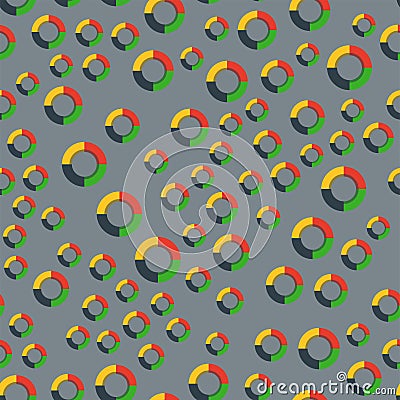 dreamstime.com