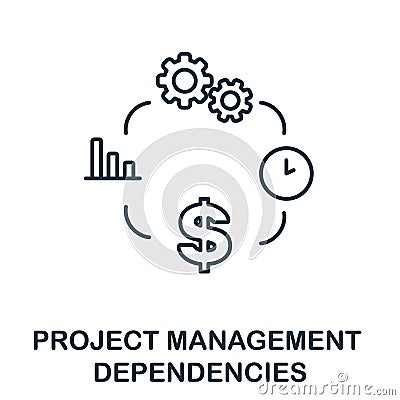 $
PROJECT MANAGEMENT DEPENDENCIES
dreamstime.com