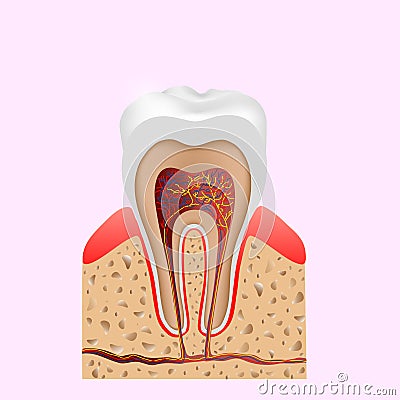 dreamstime.com