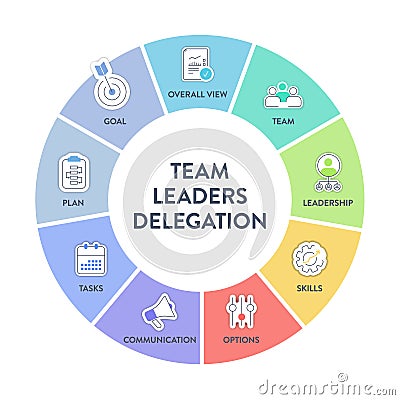 TEAM LEADERS DELEGATION

OVERALL VIEW

TEAM

LEADERSHIP

SKILLS

OPTIONS

COMMUNICATION

TASKS

PLAN

GOAL

dreamstime.com