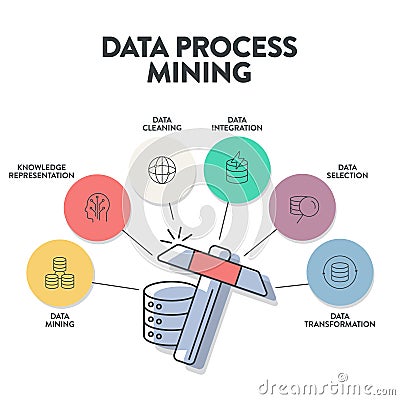 DATA PROCESS MINING

DATA CLEANING

DATA INTEGRATION

KNOWLEDGE REPRESENTATION

DATA SELECTION

DATA MINING

DATA TRANSFORMATION

dreamstime.com