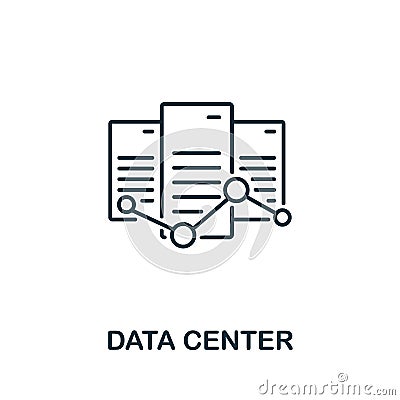 DATA CENTER

dreamstime.com