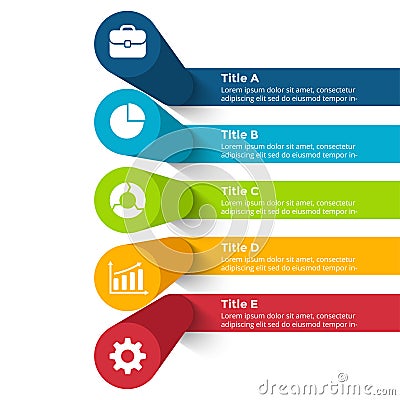 Title A
Lorem ipsum dolor sit amet, consectetur adipiscing elit sed do eiusmod tempor in-

Title B
Lorem ipsum dolor sit amet, consectetur adipiscing elit sed do eiusmod tempor in-

Title C
Lorem ipsum dolor sit amet, consectetur adipiscing elit sed do eiusmod tempor in-

Title D
Lorem ipsum dolor sit amet, consectetur adipiscing elit sed do eiusmod tempor in-

Title E
Lorem ipsum dolor sit amet, consectetur adipiscing elit sed do eiusmod tempor in-

dreamstime.com