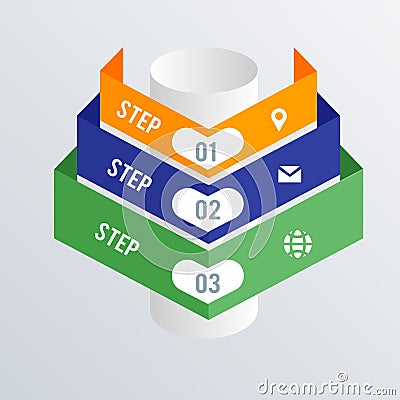 STEP
01
STEP
02
STEP
03
dreamstime.com