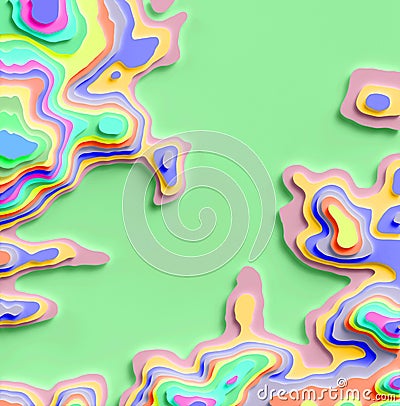 dreamstime.com