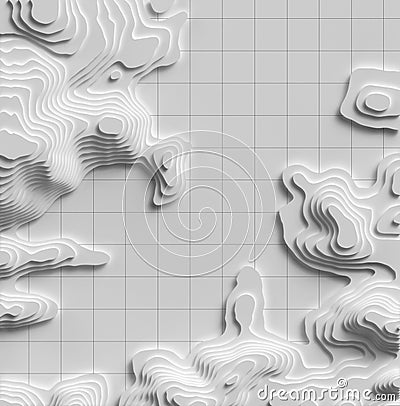 dreamstime.com