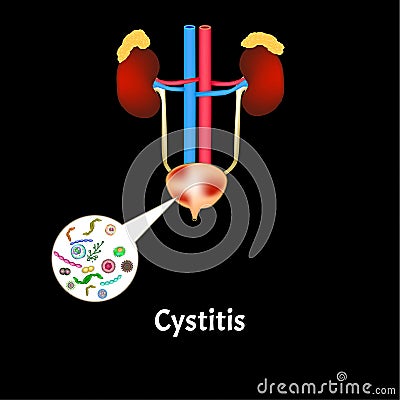 Cystitis

dreamstime.com