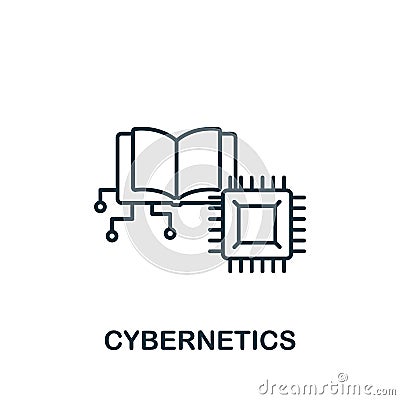 CYBERNETICS

dreamstime.com