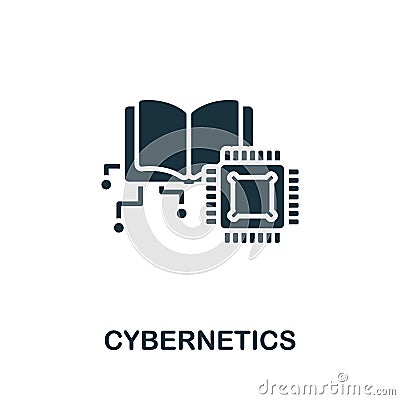 CYBERNETICS

dreamstime.com