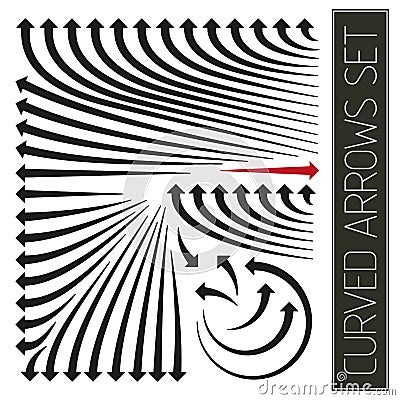 CURVED ARROWS SET

dreamstime.com