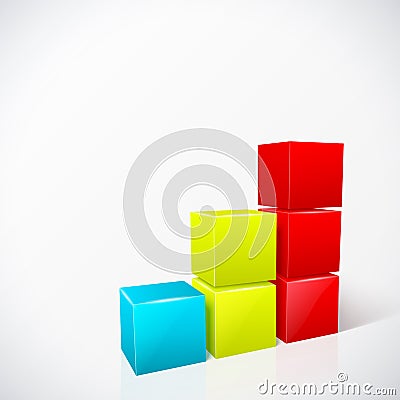 dreamstime.com