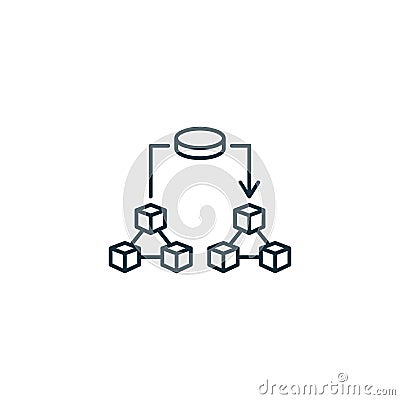 dreamstime.com