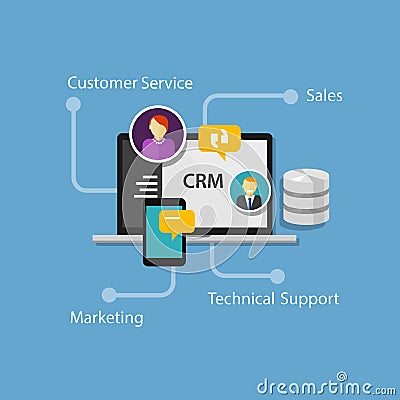 Customer Service

Sales

CRM

Technical Support

Marketing

dreamstime.com